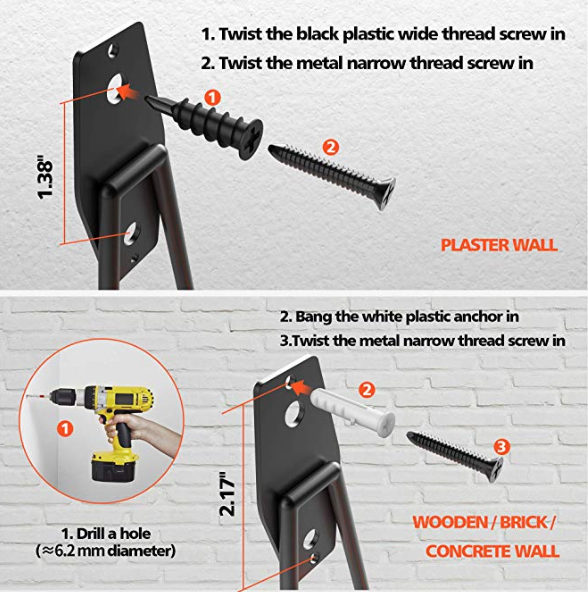 1. Twist the black plastic wide thread screw in

2. Twist the metal narrow thread screw in

1

2

1.38"

PLASTER WALL

2. Bang the white plastic anchor in

3.Twist the metal narrow thread screw in

1

2

3

2.17"

1. Drill a hole
(≈6.2 mm diameter)

WOODEN / BRICK /
CONCRETE WALL